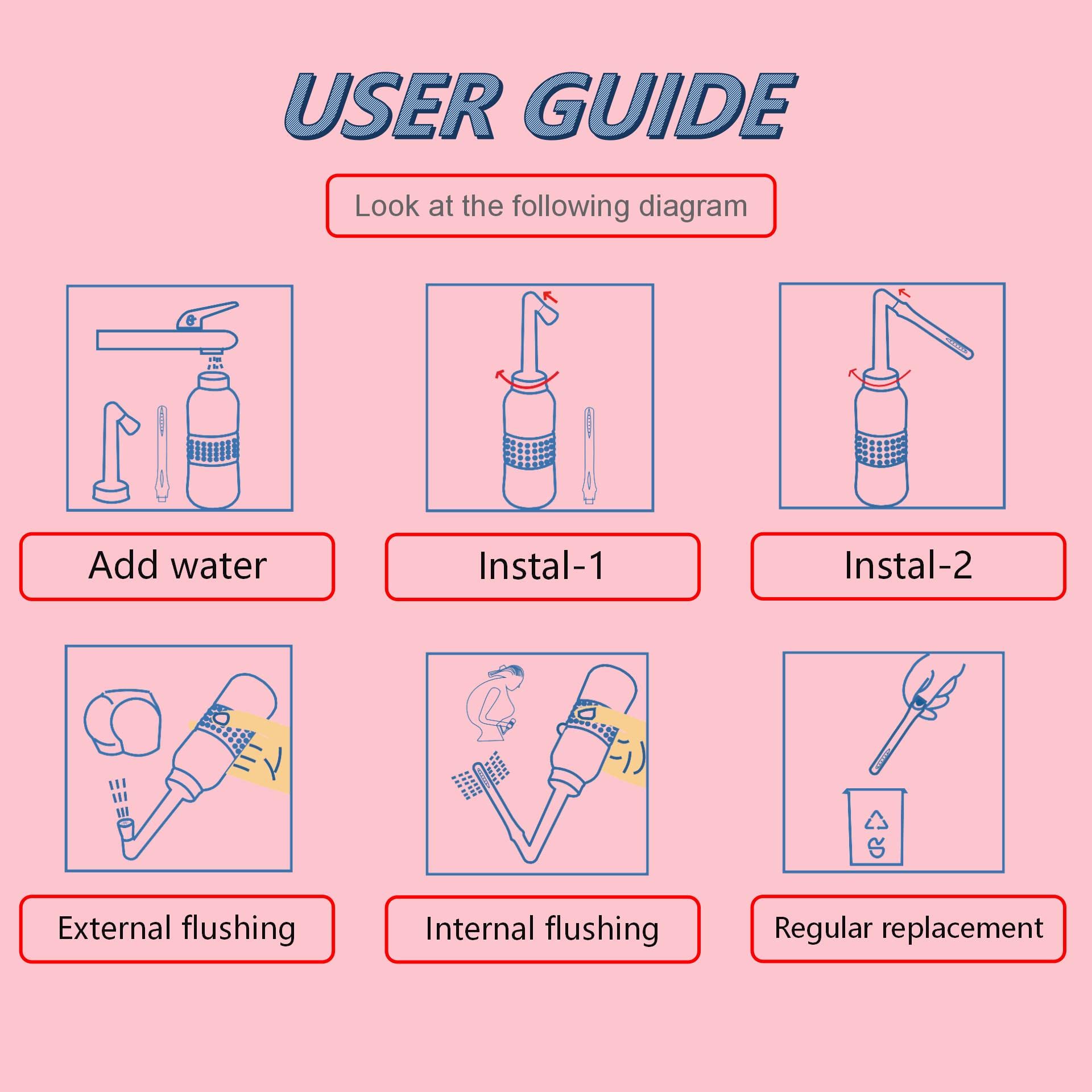 USER GUIDE

Look at the following diagram

Add water

Instal-1

Instal-2

External flushing

Internal flushing

Regular replacement